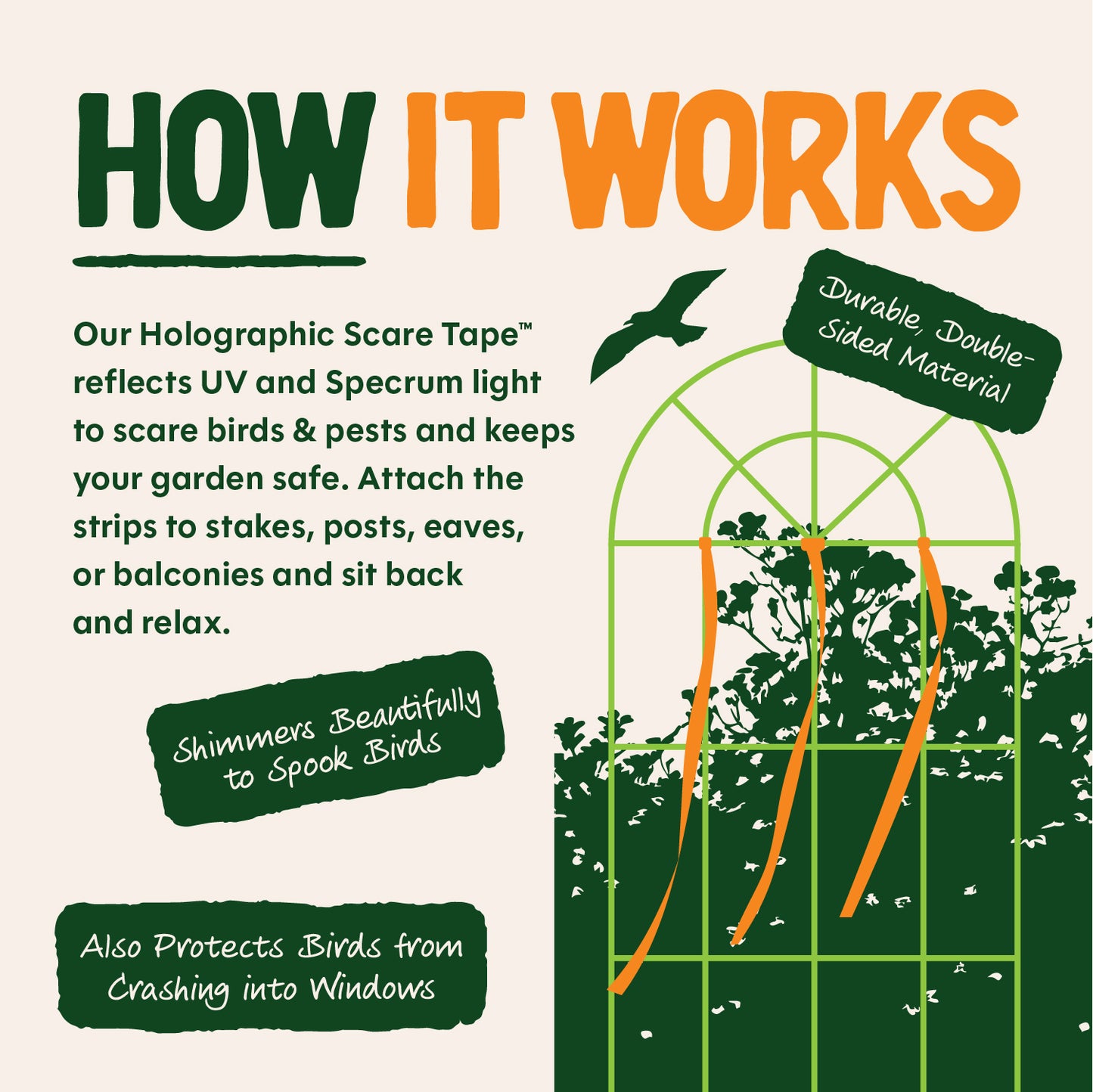 HOW IT WORKS

Our Holographic Scare Tape™ reflects UV and Specrum light to scare birds & pests and keeps your garden safe. Attach the strips to stakes, posts, eaves, or balconies and sit back and relax.

Durable, Double-Sided Material

Shimmers Beautifully to Spook Birds

Also Protects Birds from Crashing into Windows